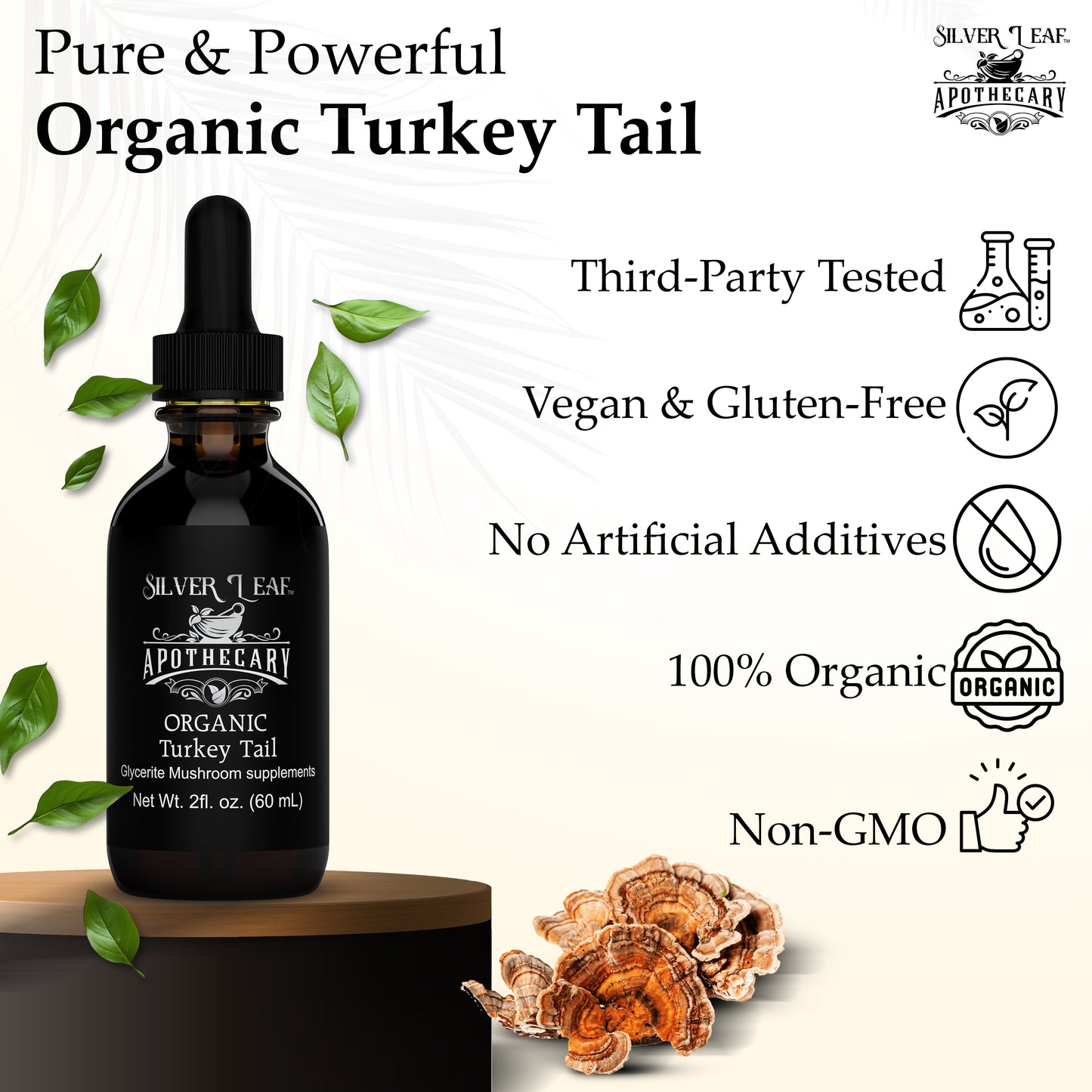 Pure & Powerful
Organic Turkey Tail

SILVER LEAF™
APOTHECARY

Third-Party Tested

Vegan & Gluten-Free

No Artificial Additives

100% Organic

ORGANIC

Non-GMO

SILVER LEAF™
APOTHECARY
ORGANIC
Turkey Tail
Glycerite Mushroom supplements
Net Wt. 2fl. oz. (60 mL)