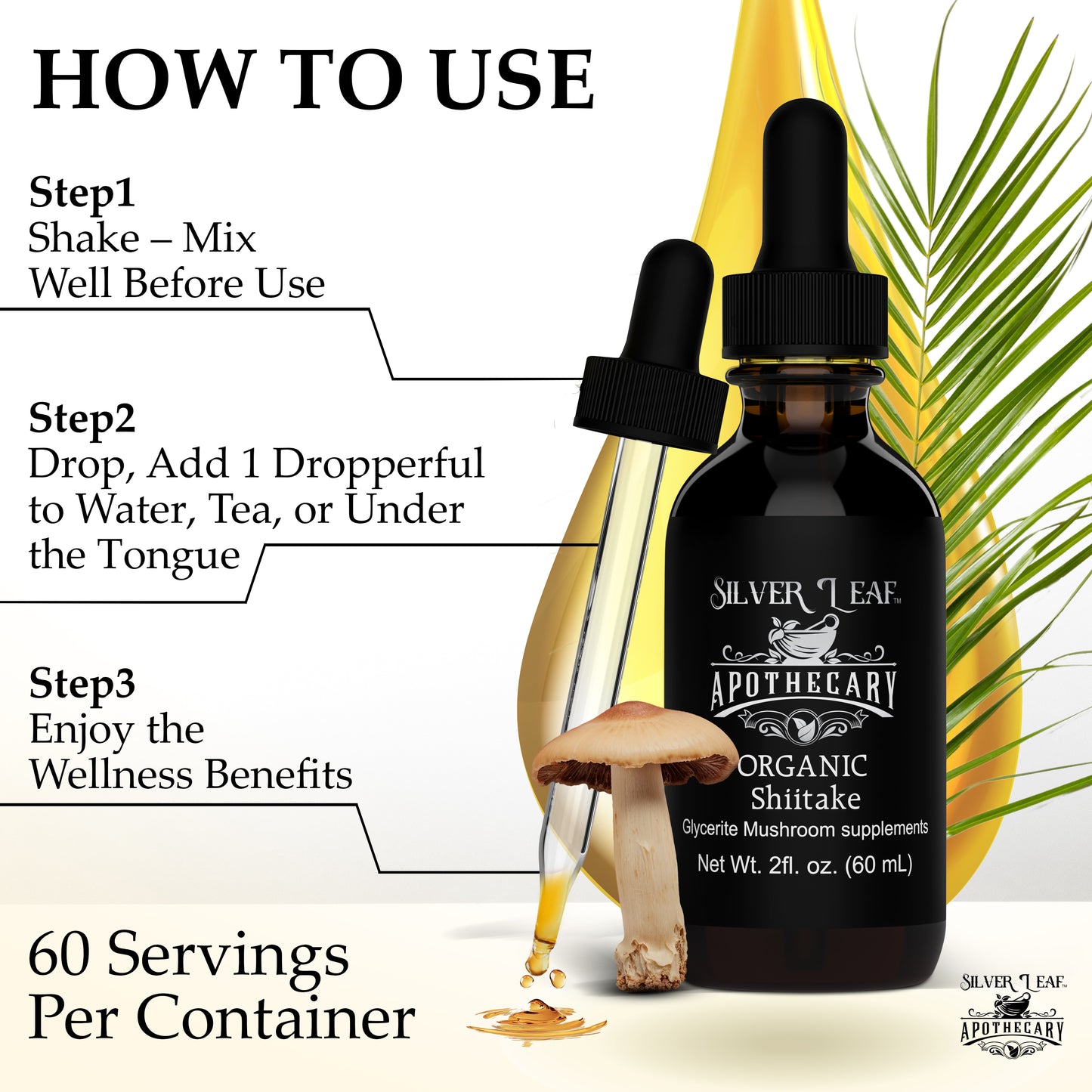 HOW TO USE

Step1
Shake – Mix
Well Before Use

Step2
Drop, Add 1 Dropperful to Water, Tea, or Under the Tongue

Step3
Enjoy the Wellness Benefits

60 Servings
Per Container

SILVER LEAF™
APOTHECARY
ORGANIC
Shiitake
Glycerite Mushroom supplements
Net Wt. 2fl. oz. (60 mL)

SILVER LEAF™
APOTHECARY