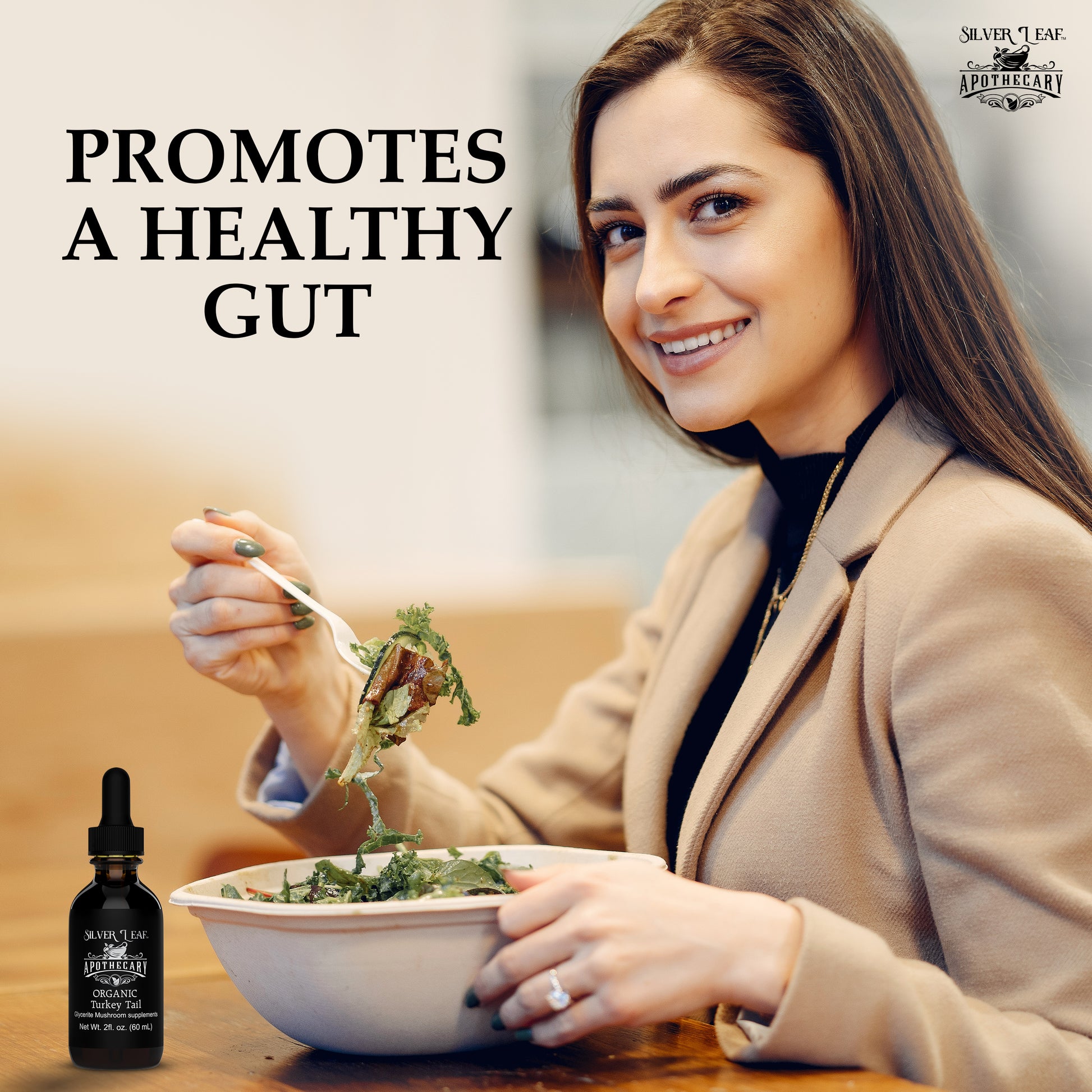 SILVER LEAF™
APOTHECARY

PROMOTES A HEALTHY GUT

SILVER LEAF™
APOTHECARY
ORGANIC
Turkey Tail
Glycerite Mushroom supplements
Net Wt. 2fl. oz. (60 mL)